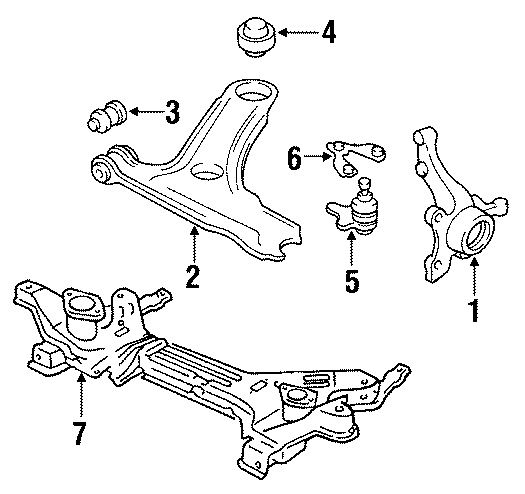 4
3
6
2
5
1
7