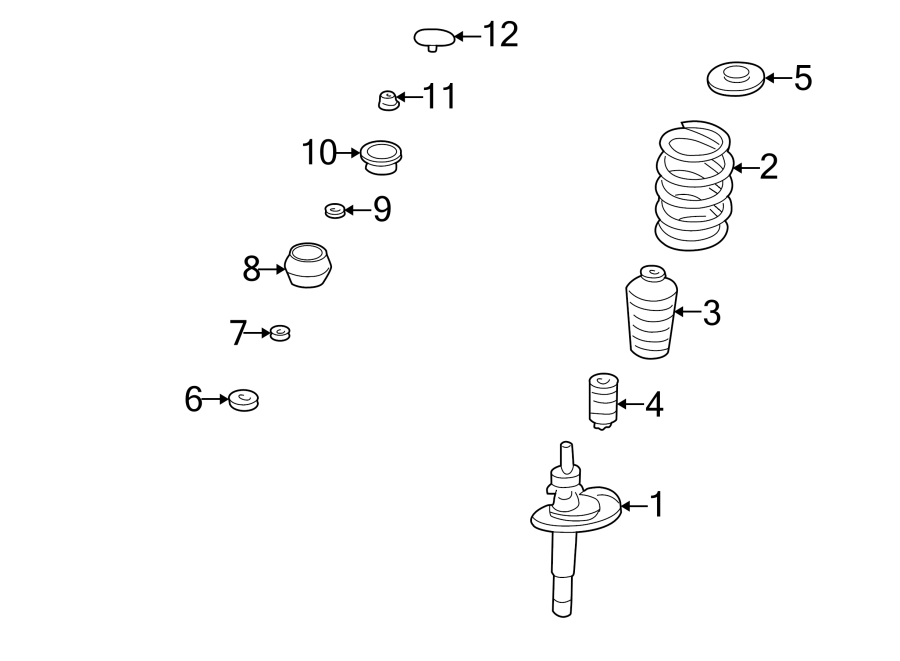 12
5
11
10
2
9
8
3
7
6
4
1