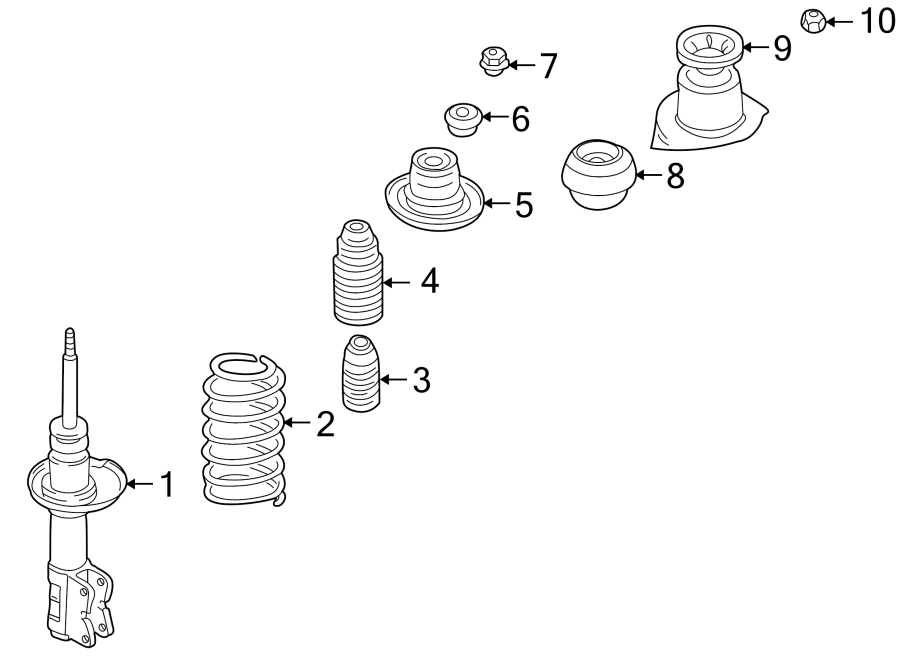 10
9
7
6
8
5
4
3
2
1