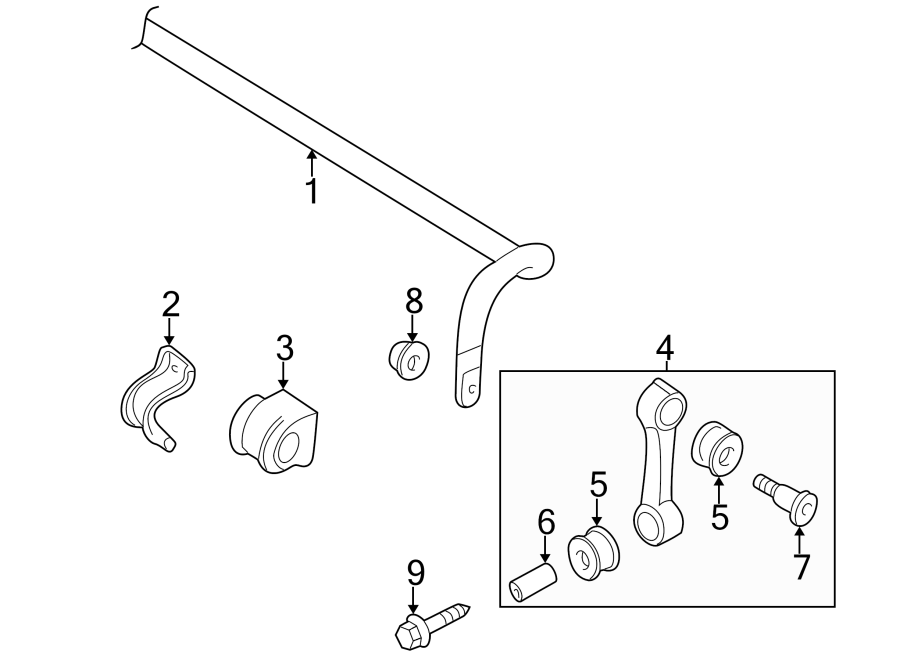 1
2
3
8
4
5
5
6
7
9