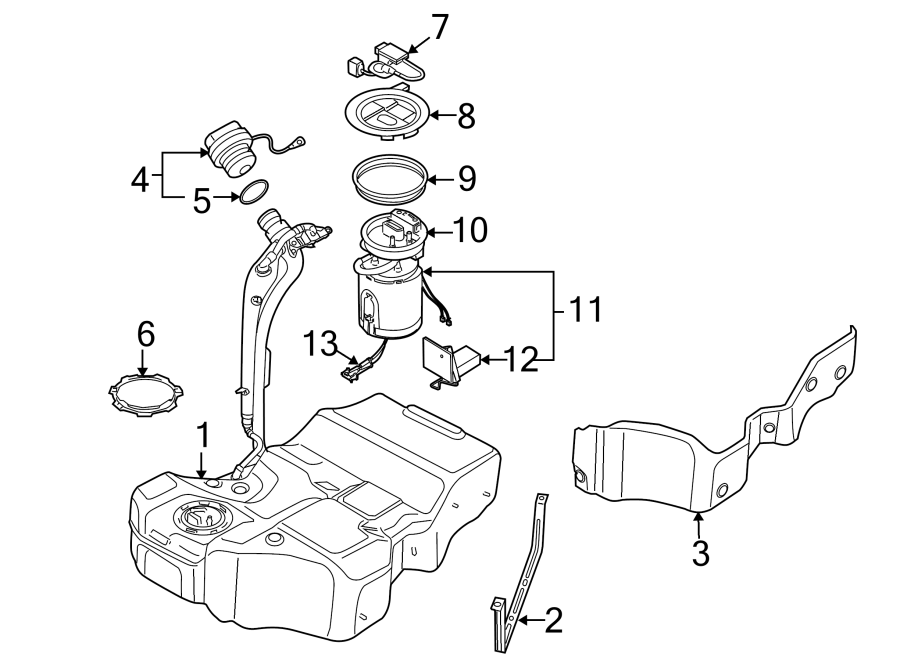 7
8
4
5
9
10
11
6
13
12
1
3
2