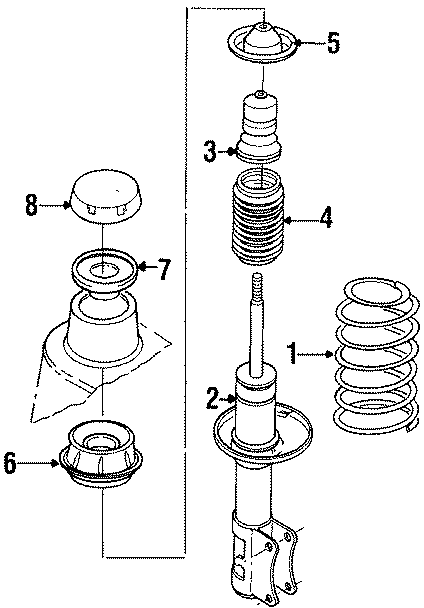 5
3
8
4
7
1
2
6