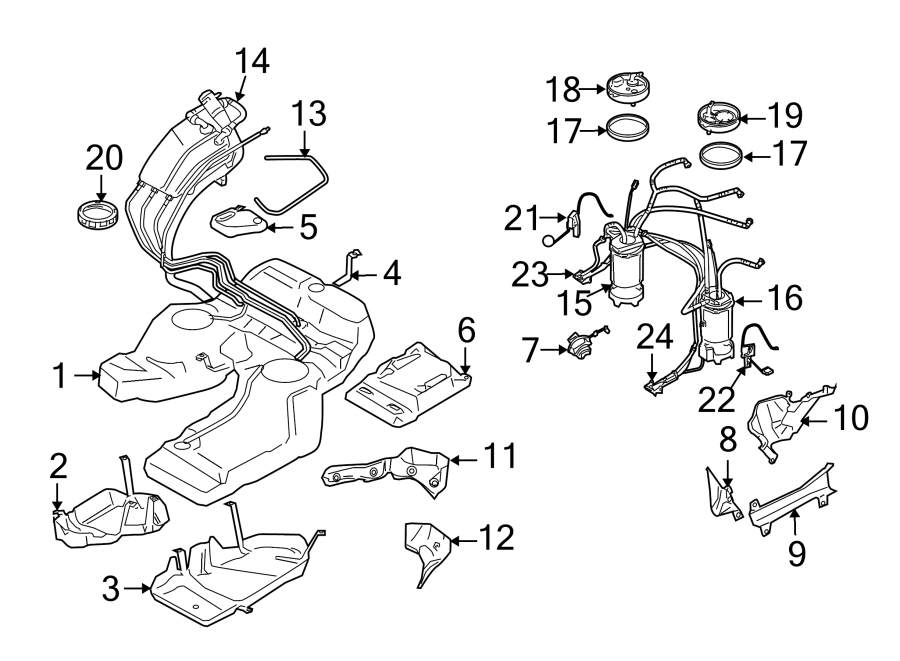 14
13
20
5
4
1
6
2
11
3
12
18
17
19
17
21
23
15
16
7
24
22
10
8
9