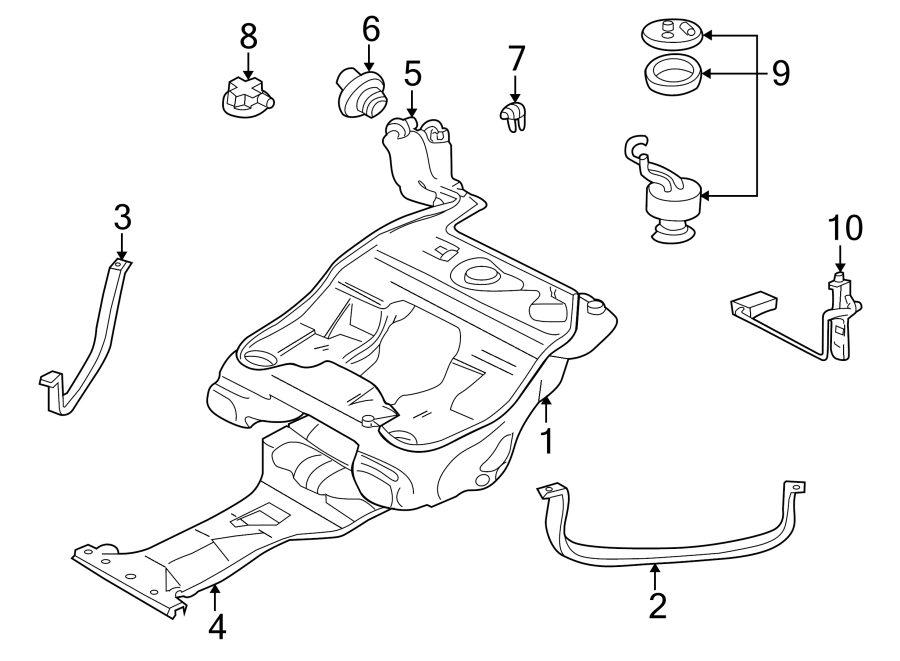 8
6
5
7
9
3
10
1
2
4