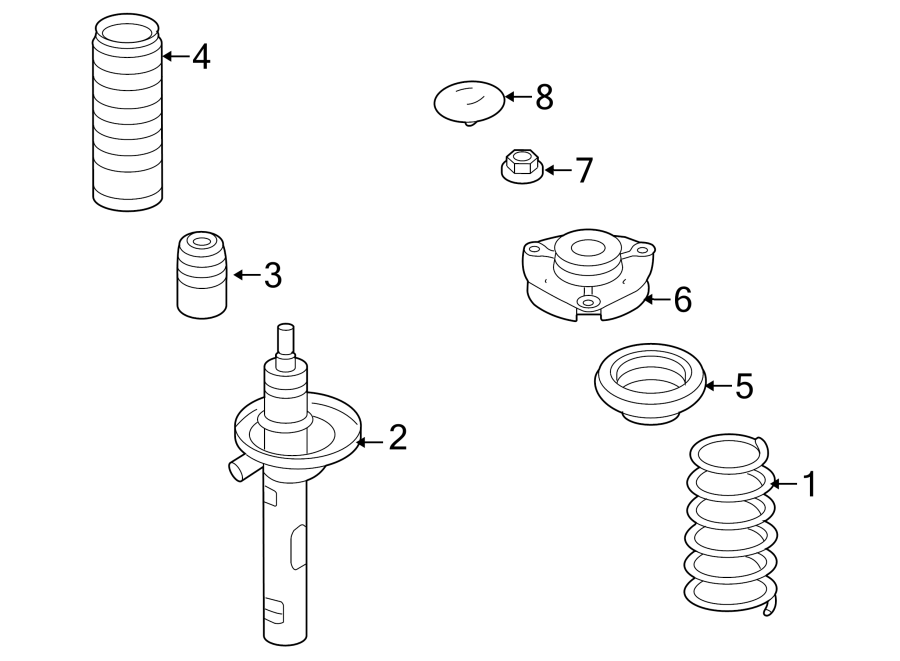 4
8
7
3
6
5
2
1