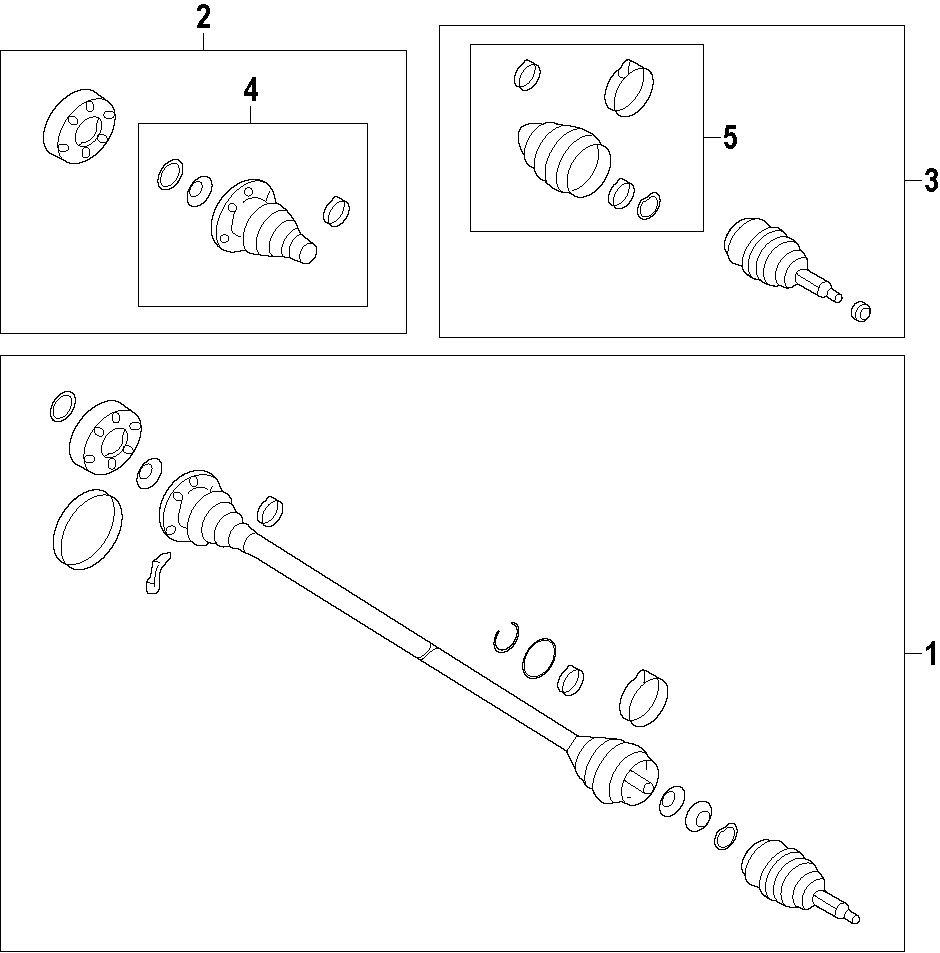 2
4
5
3
1