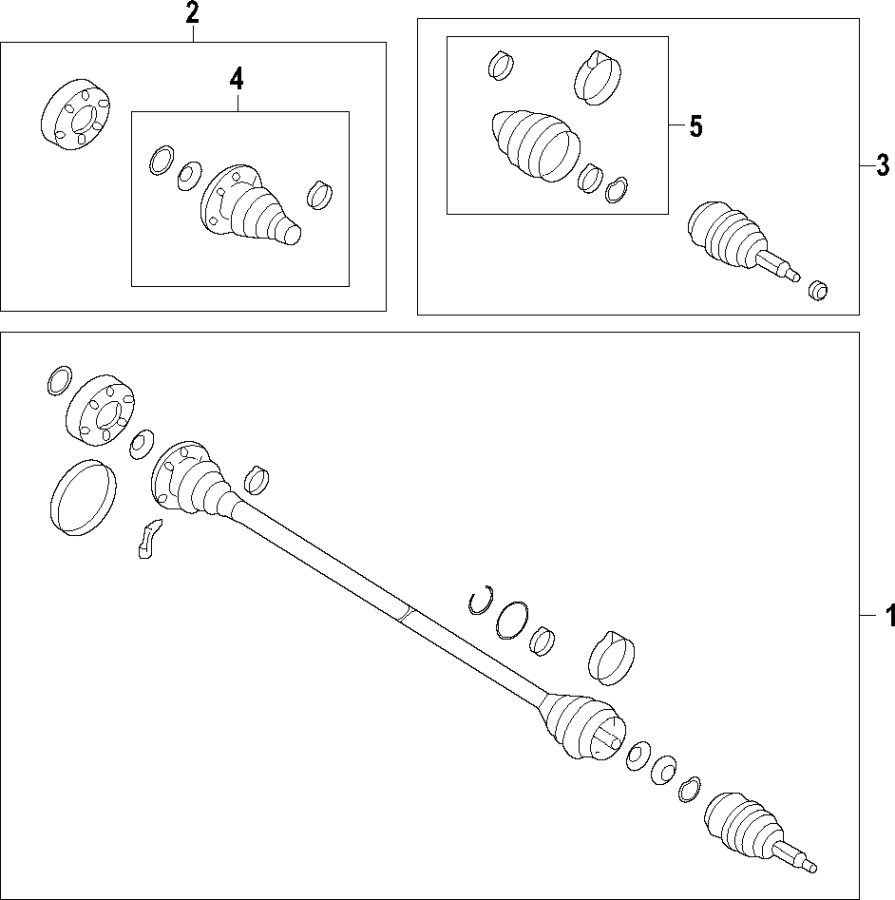 2
4
5
3
1