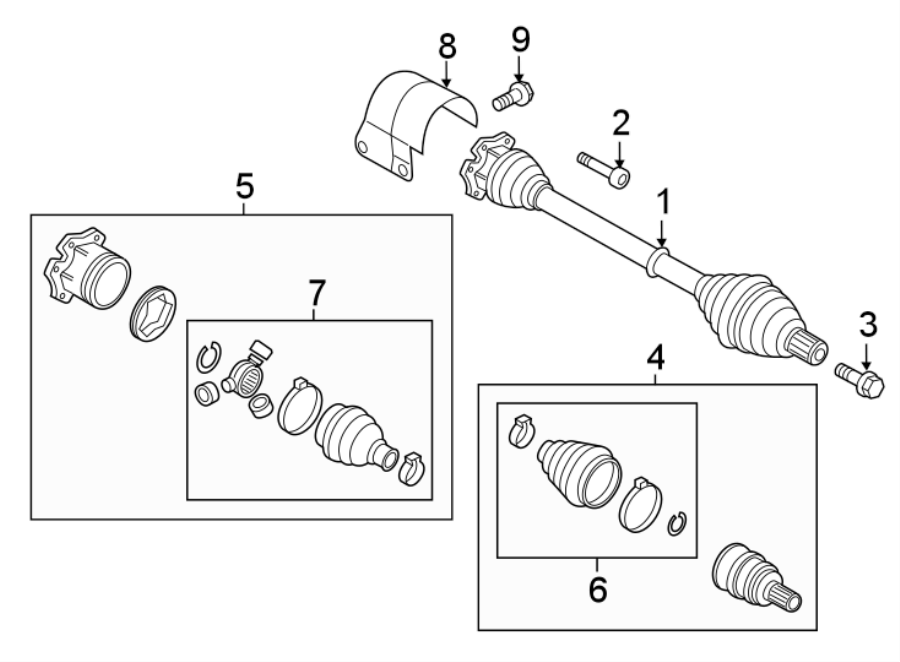 8
9
2
1
5
7
3
4
6