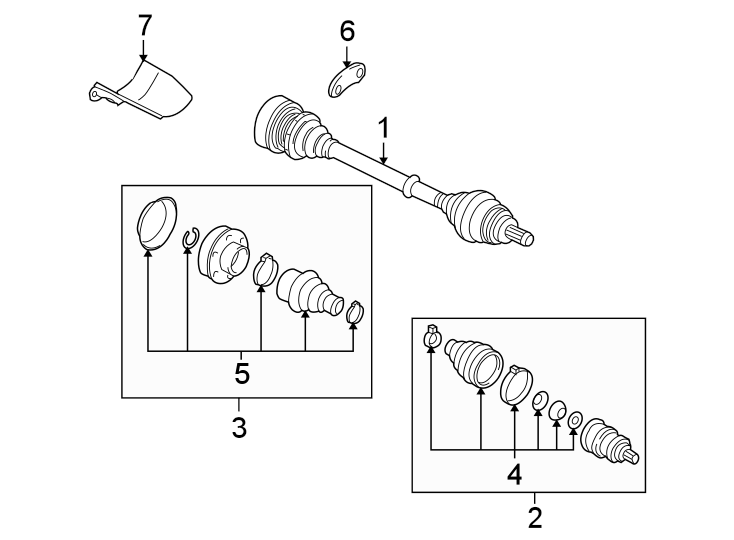 7
6
1
5
3
4
2