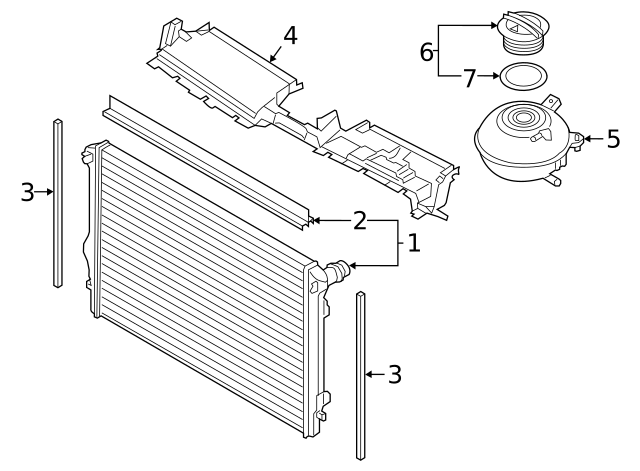 4
6
7
5
3
2
1
3