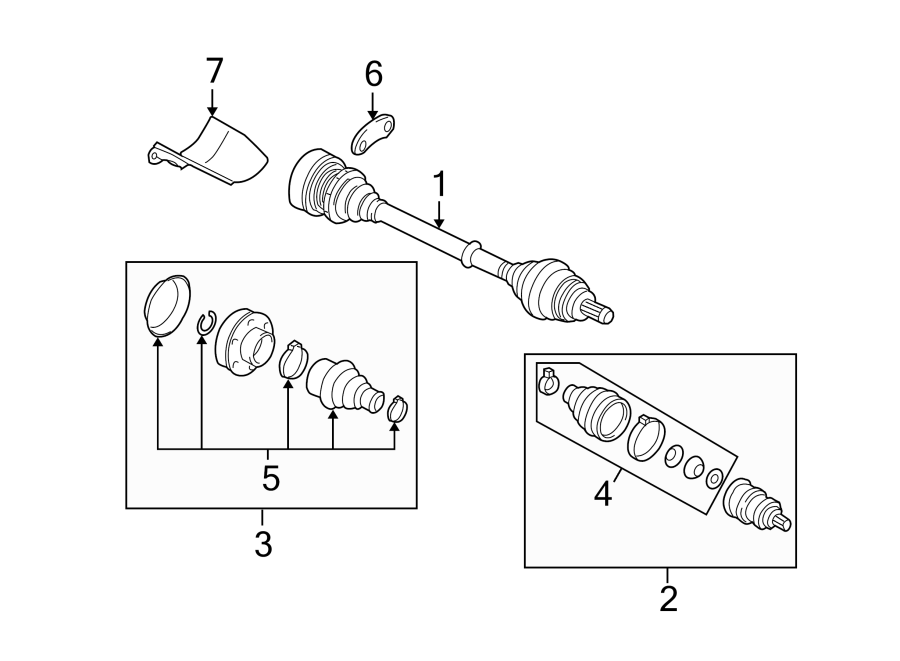 7
6
1
5
3
4
2