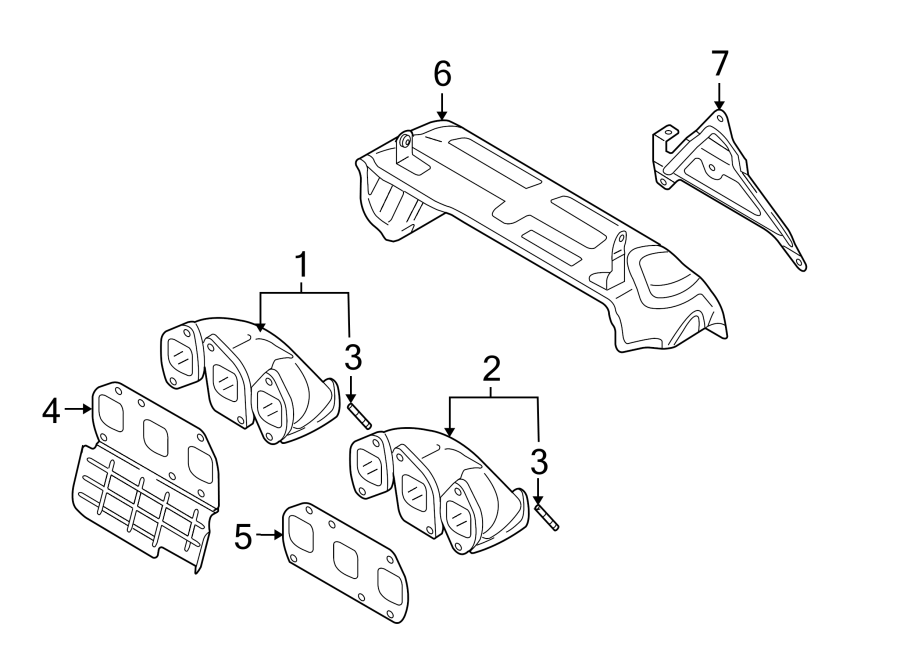 6
7
1
3
2
3
4
5