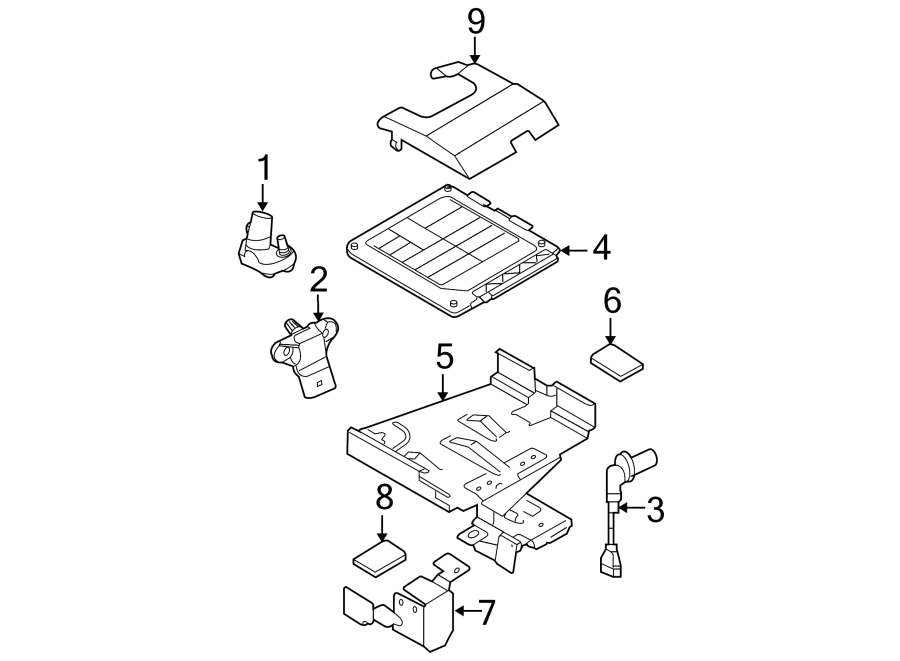 9
1
4
2
6
5
3
8
7