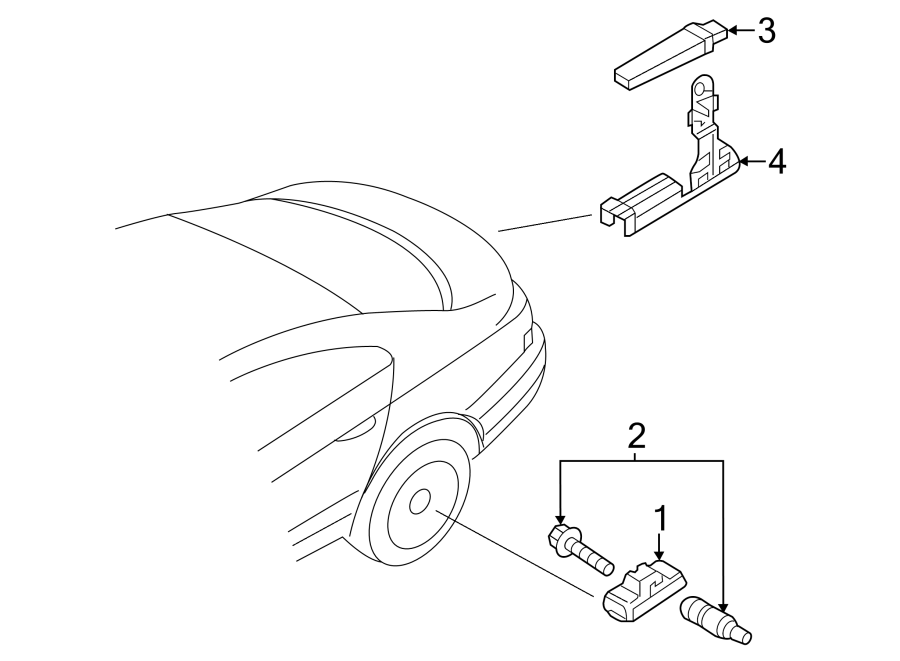 3
4
2
1