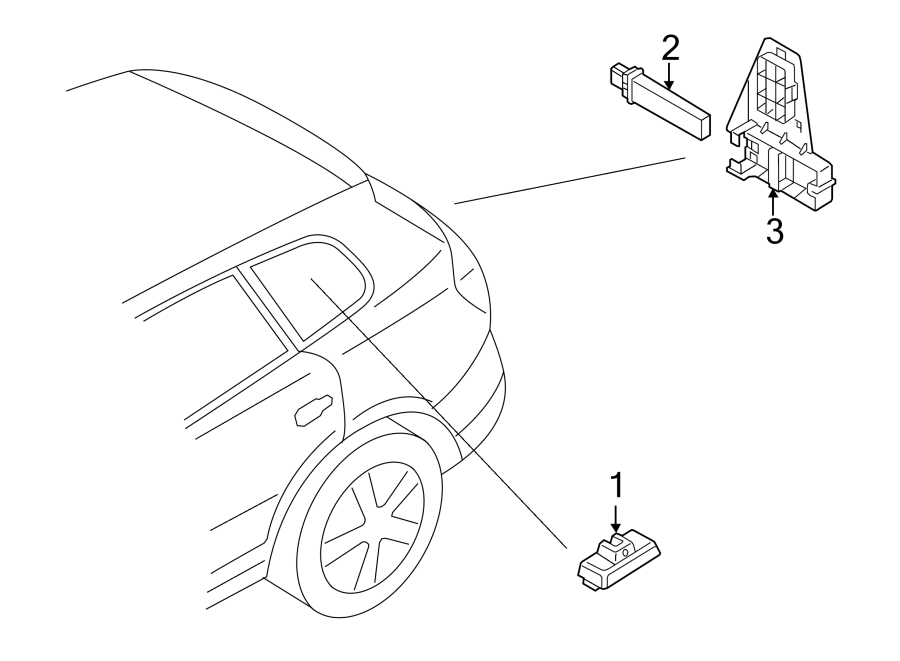 2
3
1