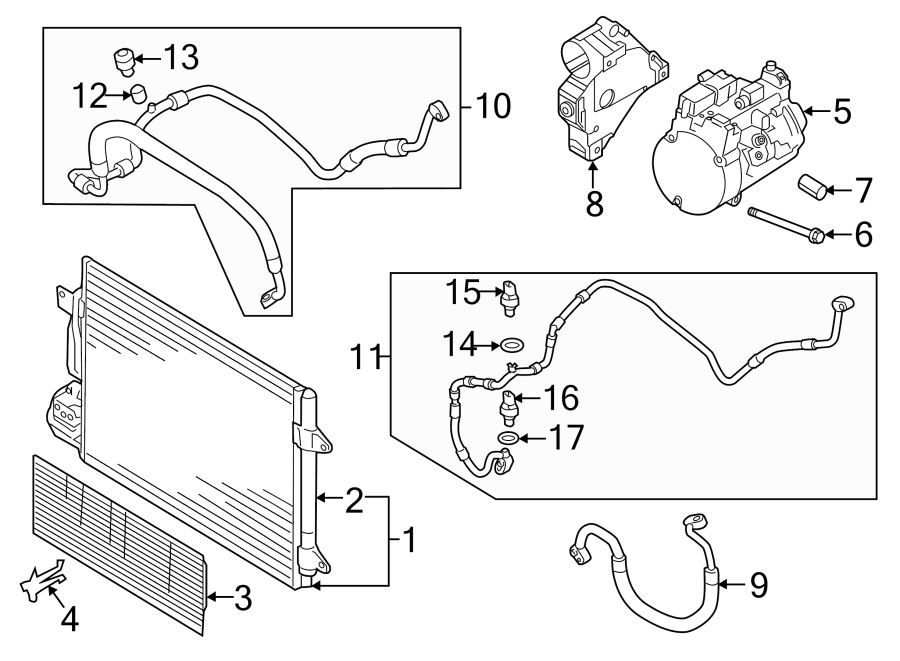 13
12
10
8
5
7
6
15
14
11
16
17
2
1
3
4
9