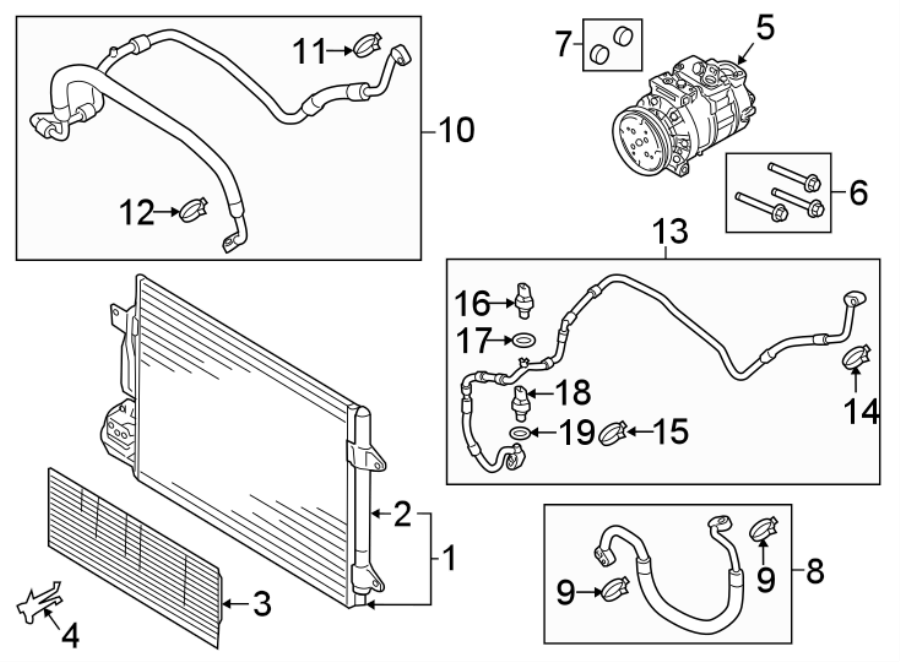 11
10
12
7
5
6
13
16
17
18
19
15
14
2
1
3
4
9
9
8