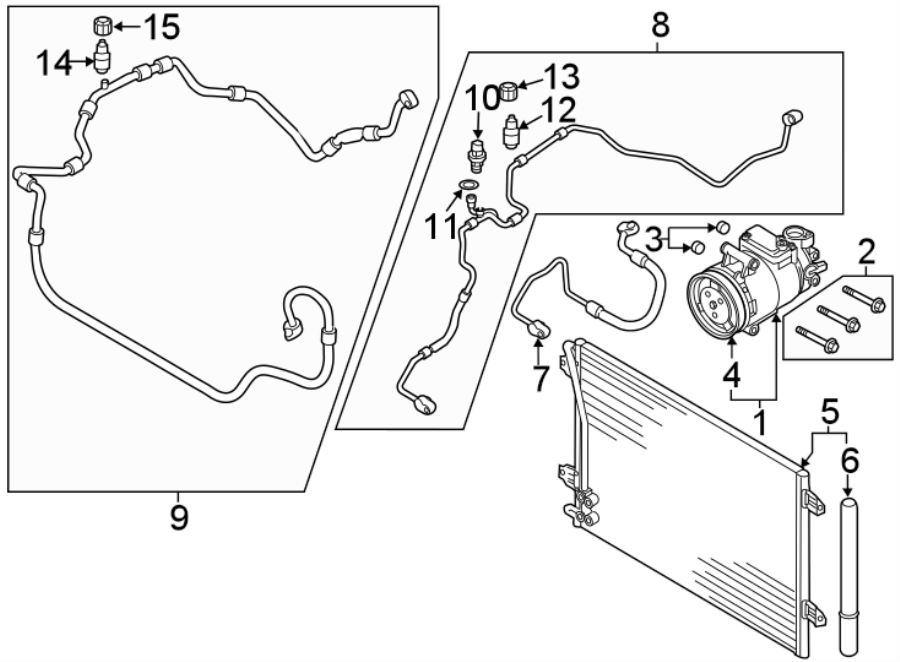 15
14
8
13
10
12
11
3
2
7
4
1
5
6
9