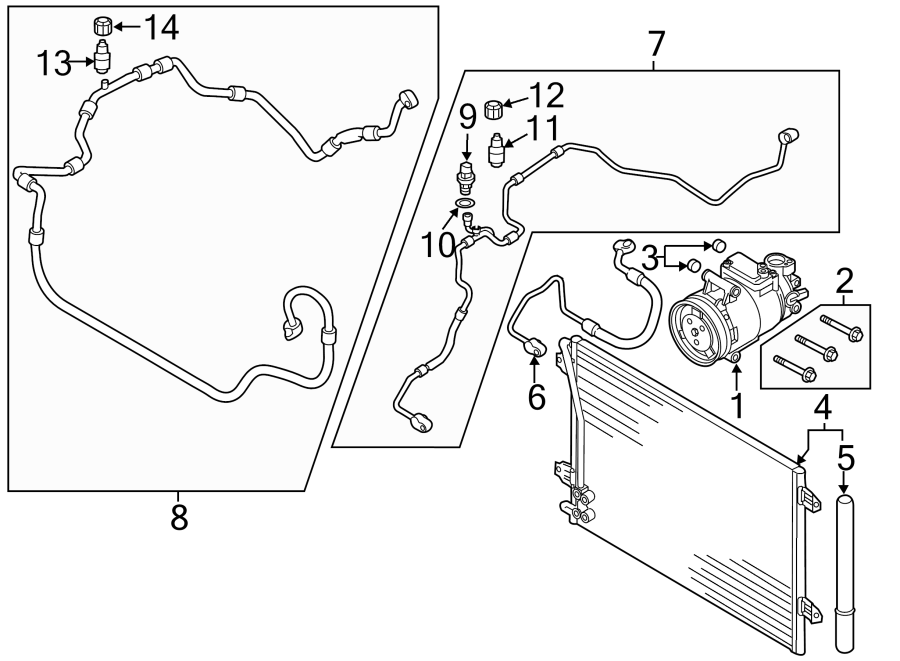 14
13
7
12
9
11
10
3
2
6
1
4
5
8