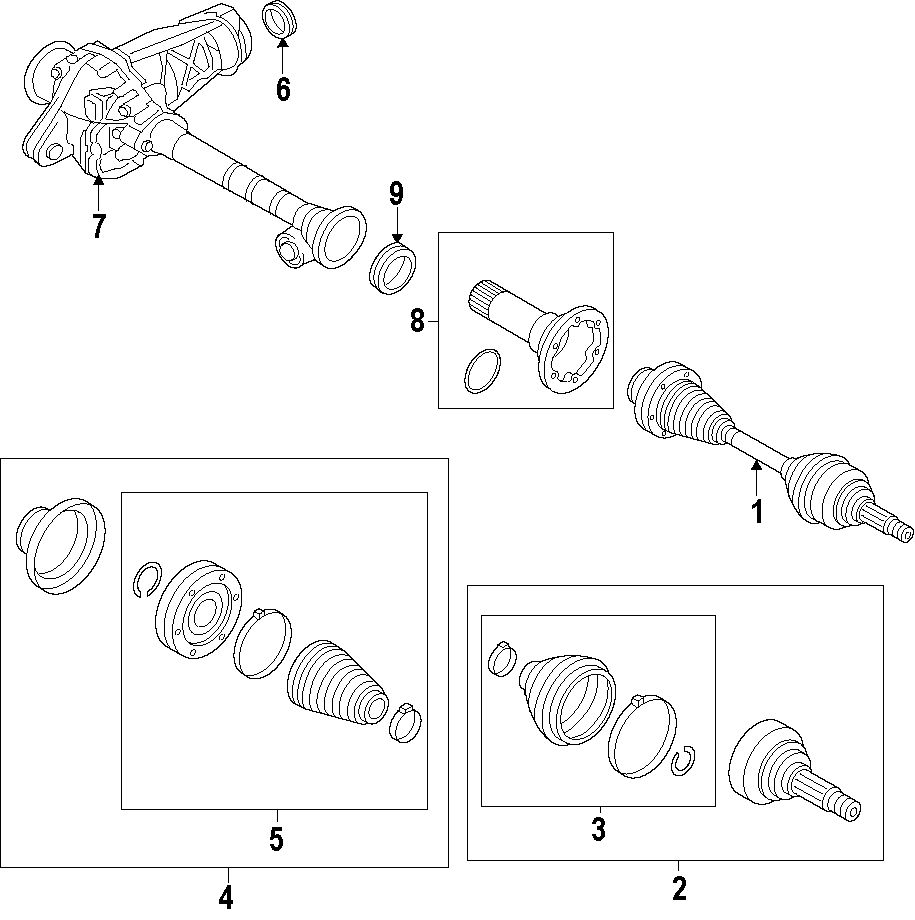 6
7
9
8
1
5
4
3
2