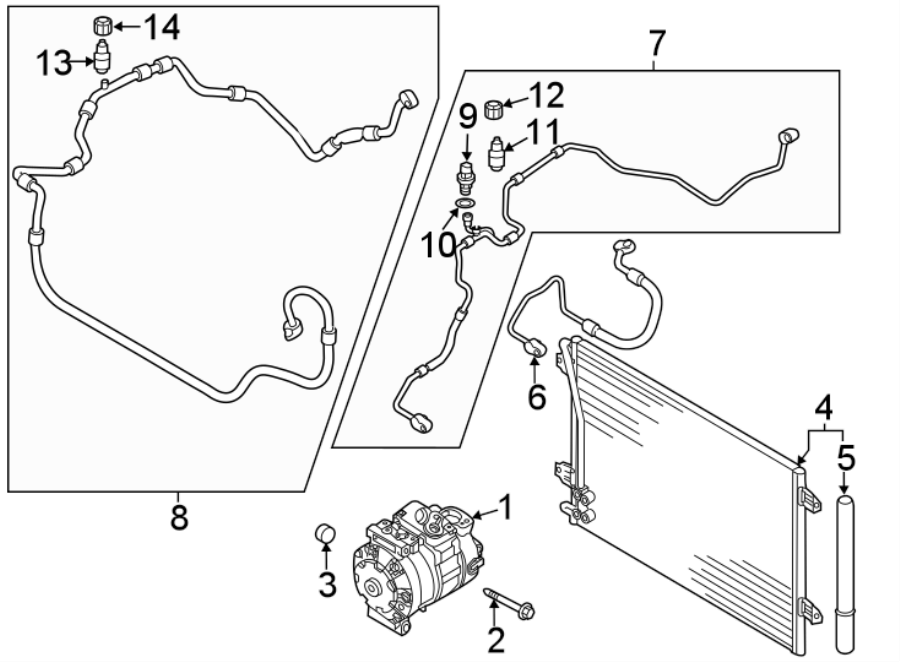 14
13
7
12
9
11
10
6
4
5
8
1
3
2