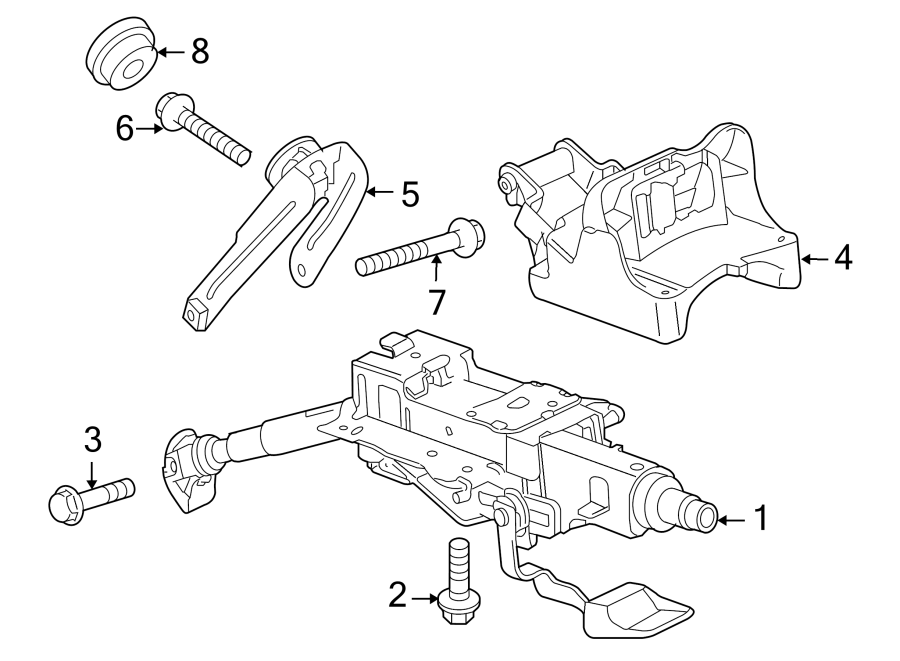 8
6
5
4
7
3
1
2