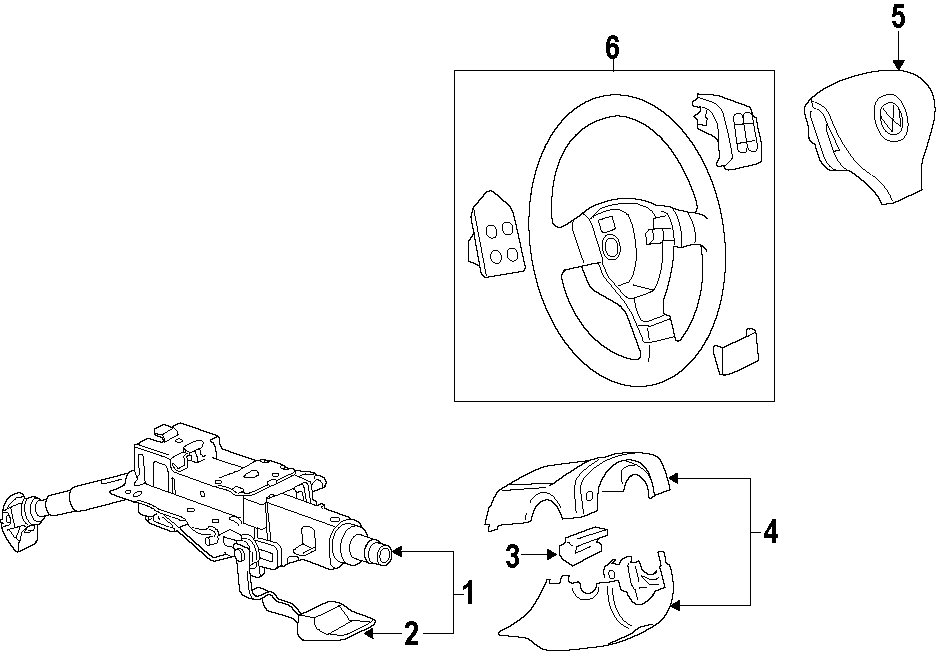 6
5
1
2
3
4