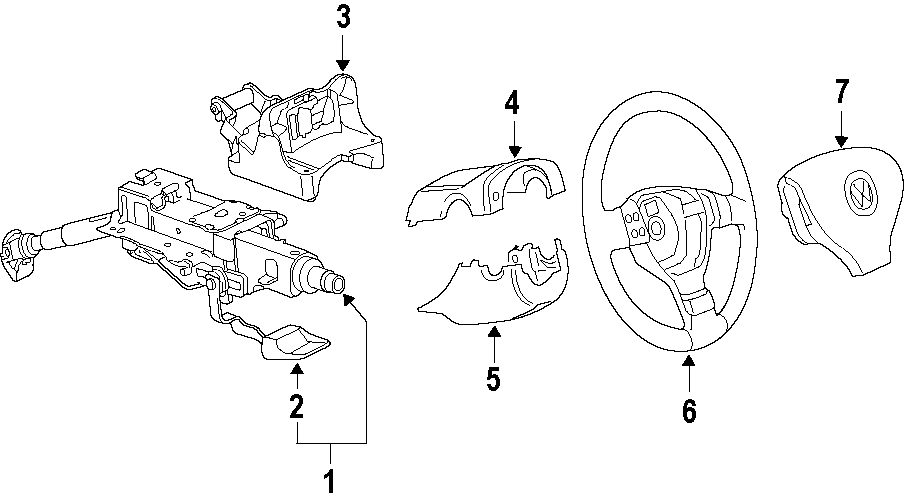 3
4
7
2
5
6
1