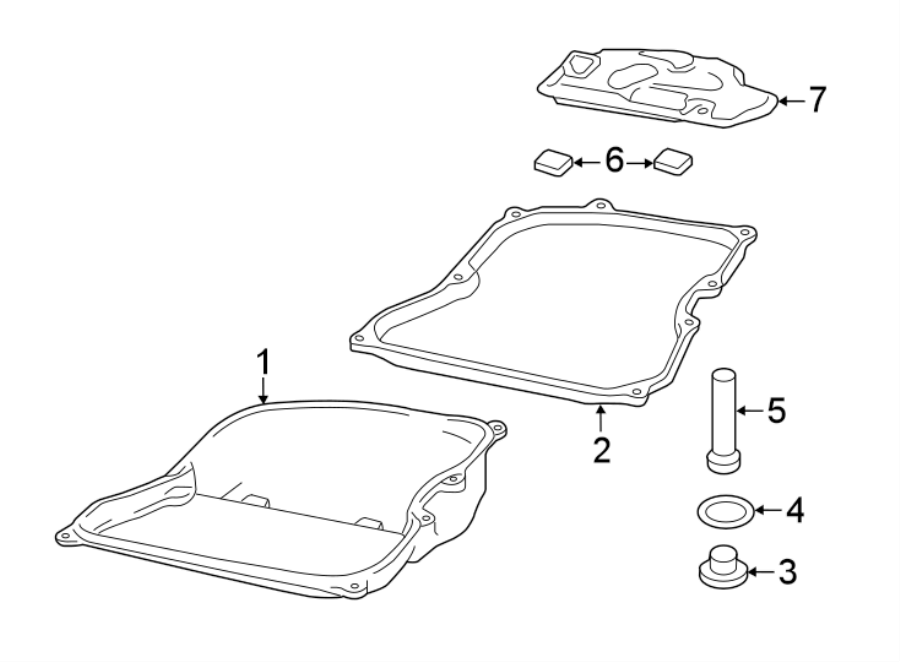 7
6
1
2
5
4
3