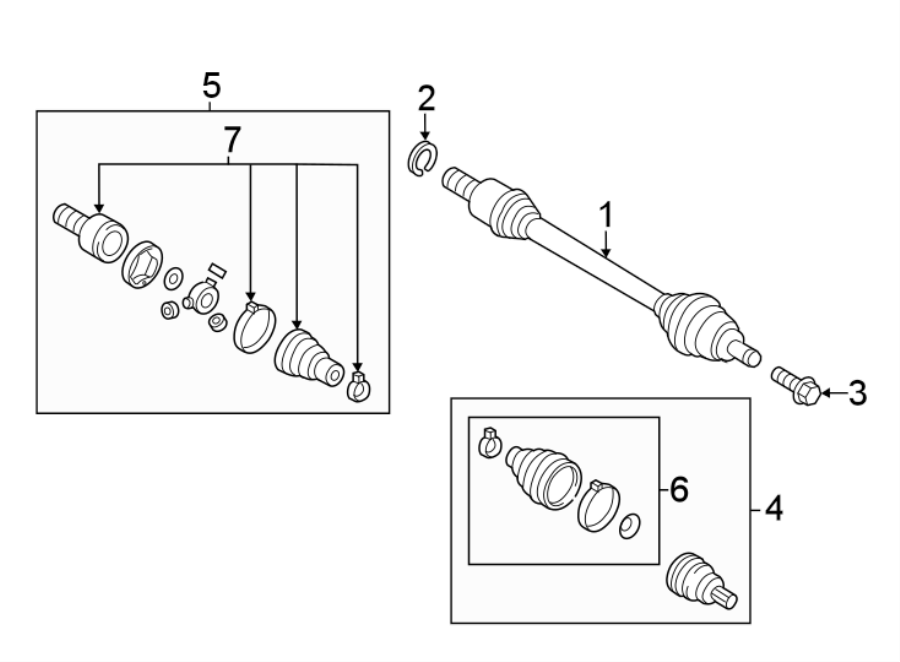 5
7
2
1
3
6
4