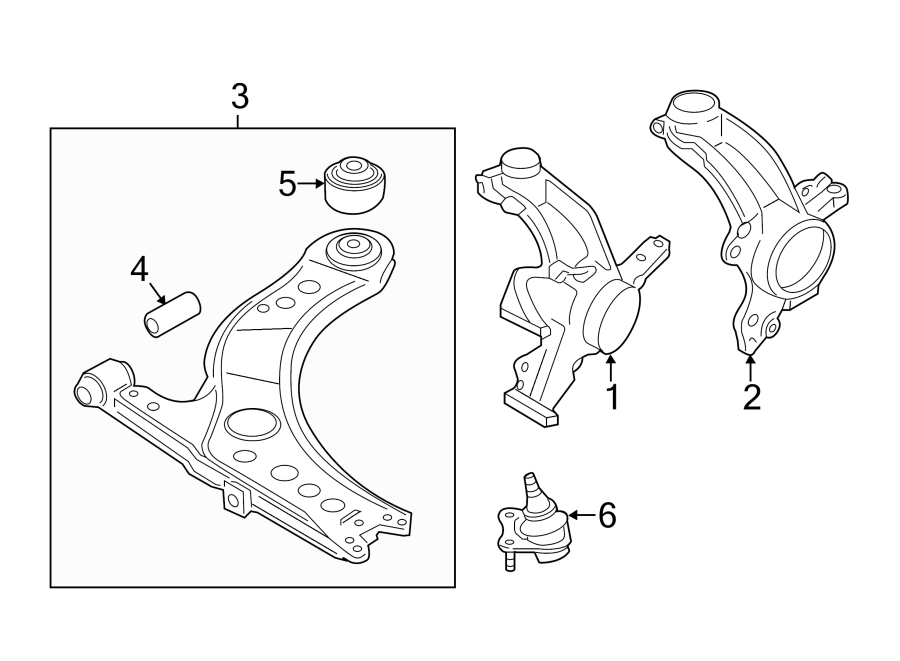 3
5
4
1
2
6