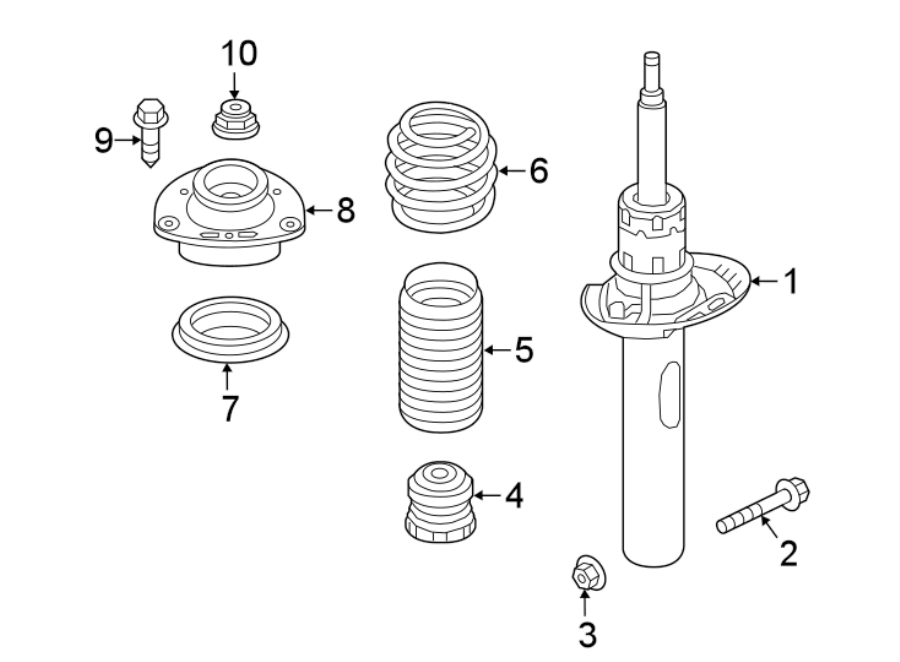 10
9
6
8
1
7
5
4
2
3