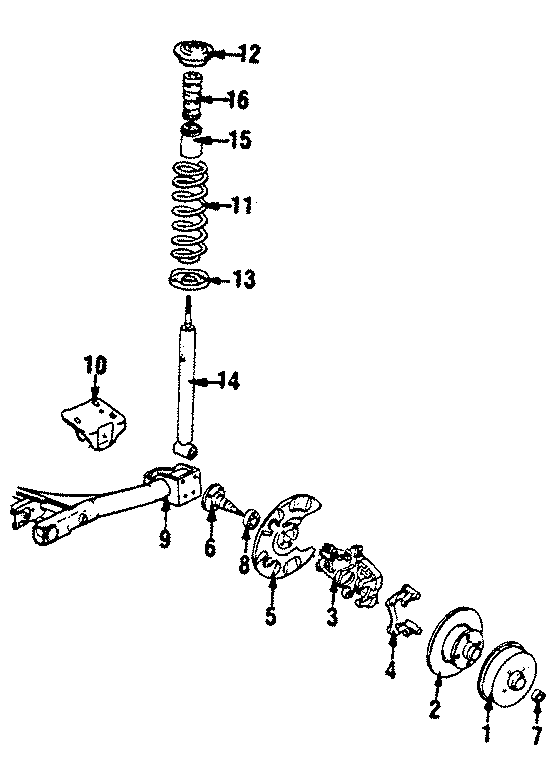 12
16
15
11
13
10
14
9
6
8
5
3
4
2
1
7