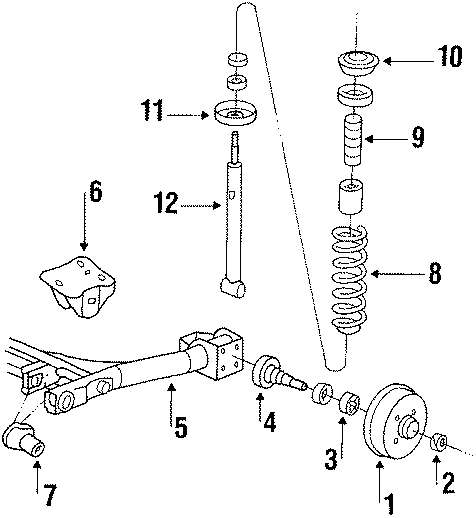 10
11
9
6
12
8
5
4
3
7
2
1