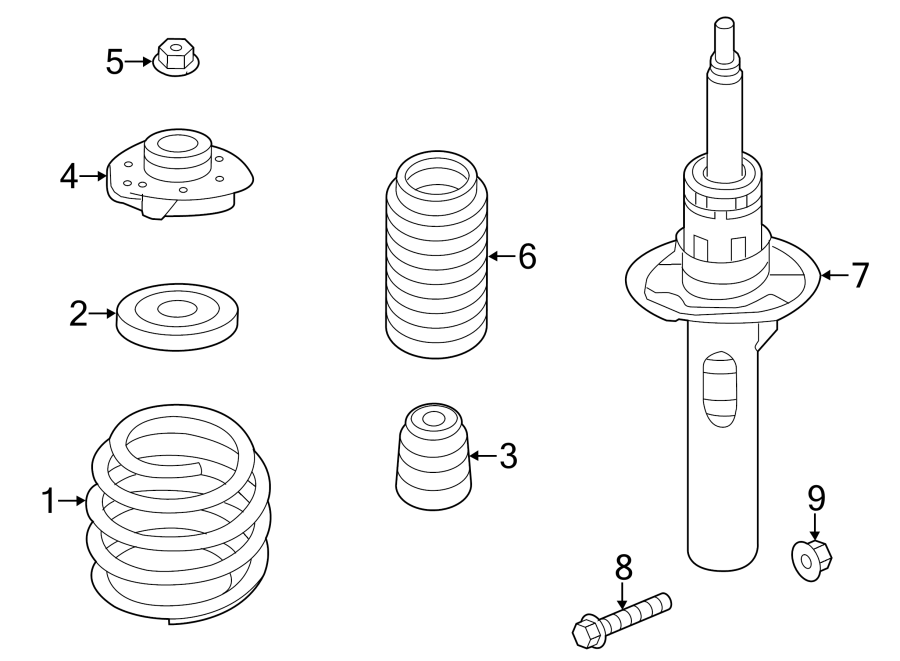 5
4
2
1
6
3
7
8
9