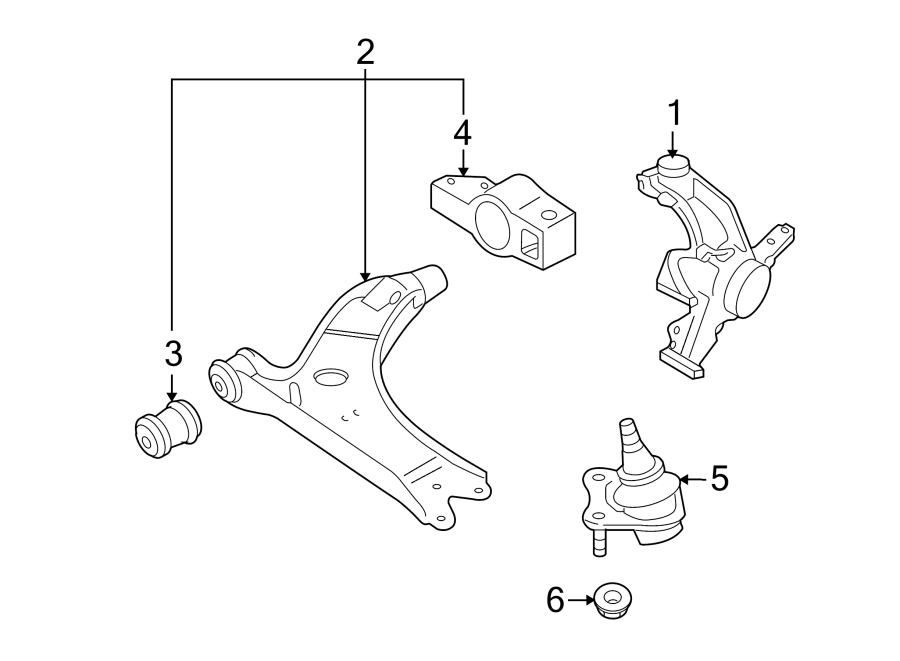 2
4
1
3
5
6