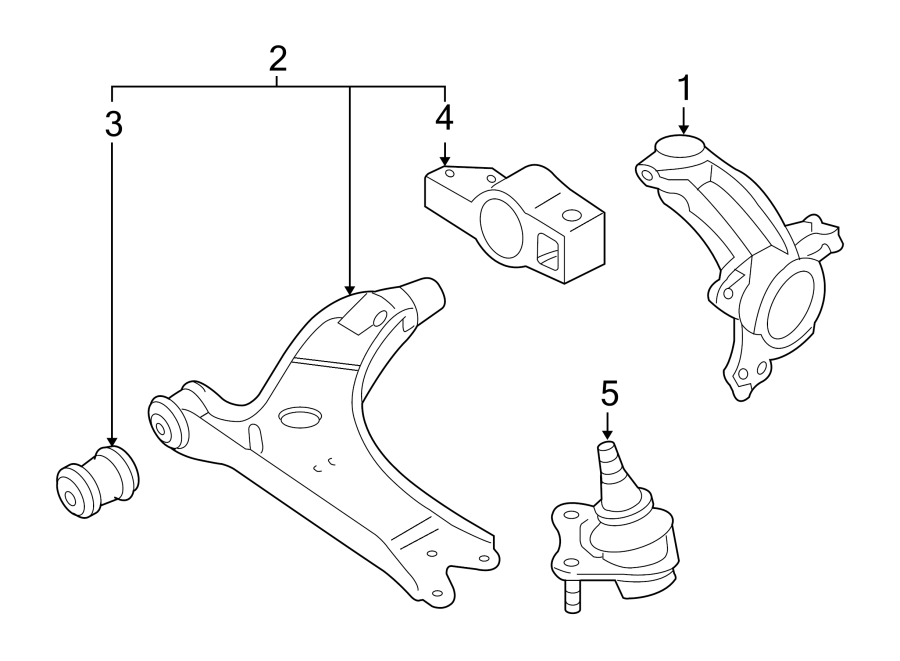 2
3
4
1
5