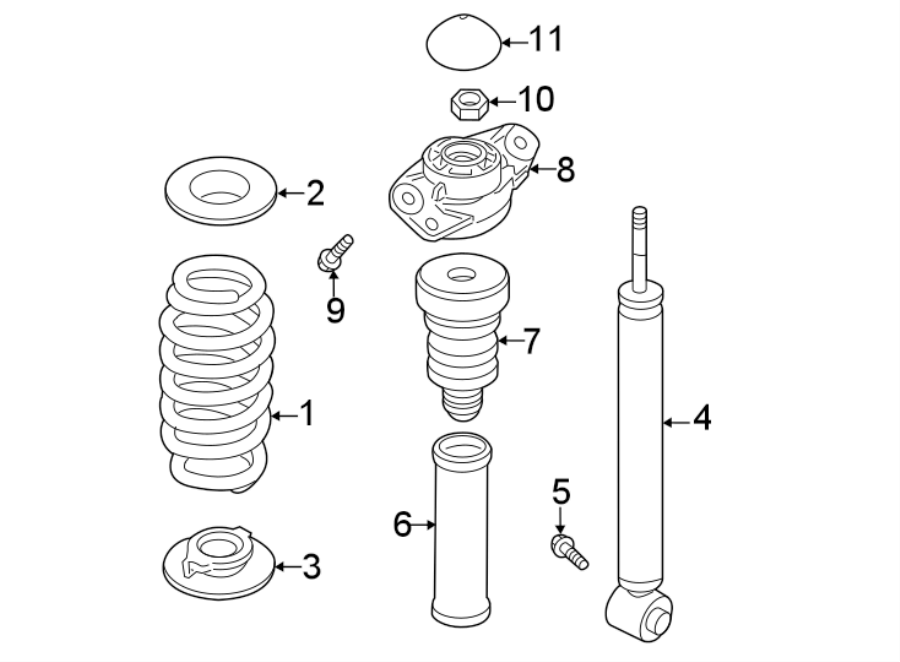 11
10
8
2
9
7
1
4
5
6
3