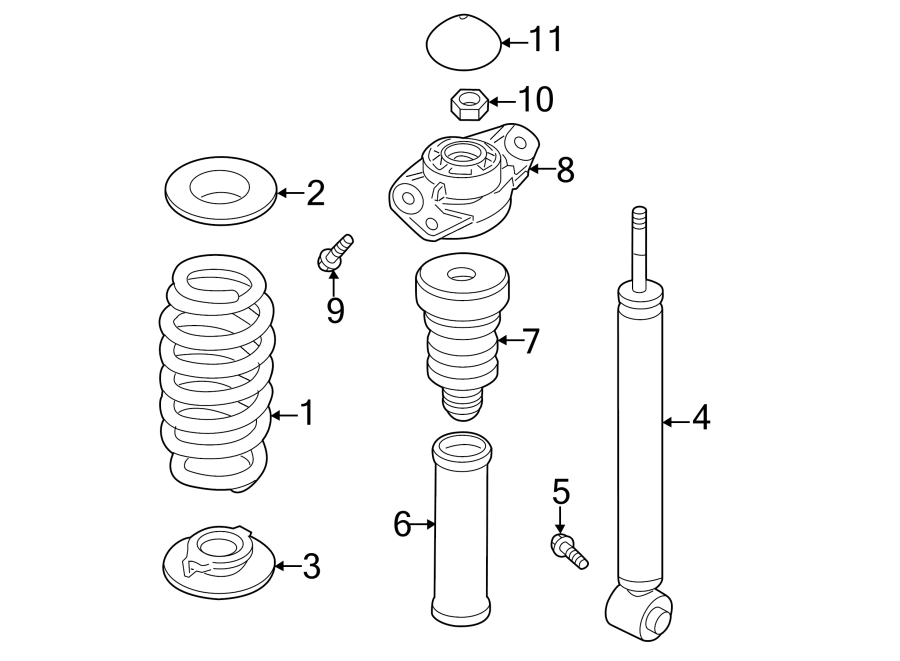 11
10
8
2
9
7
1
4
5
6
3