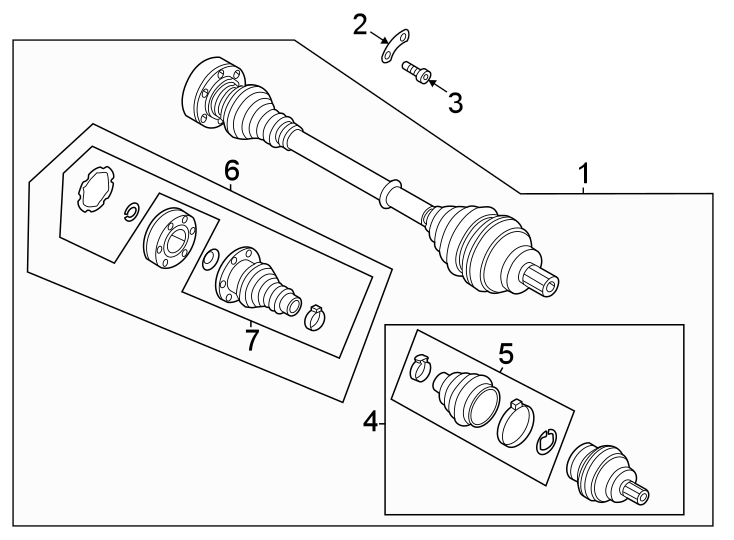 2
3
1
6
7
5
4