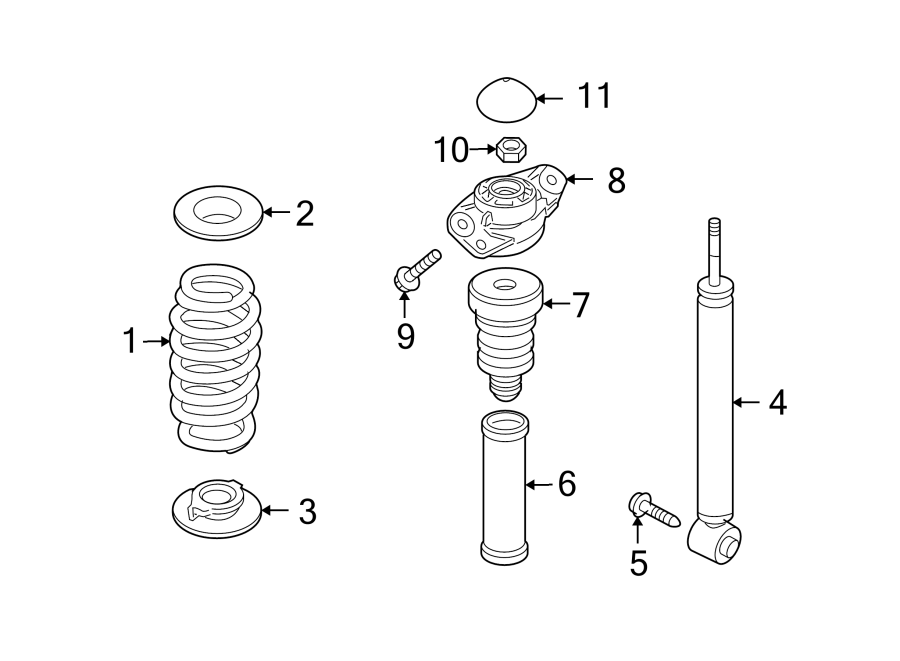 11
10
8
2
9
7
1
4
6
3
5