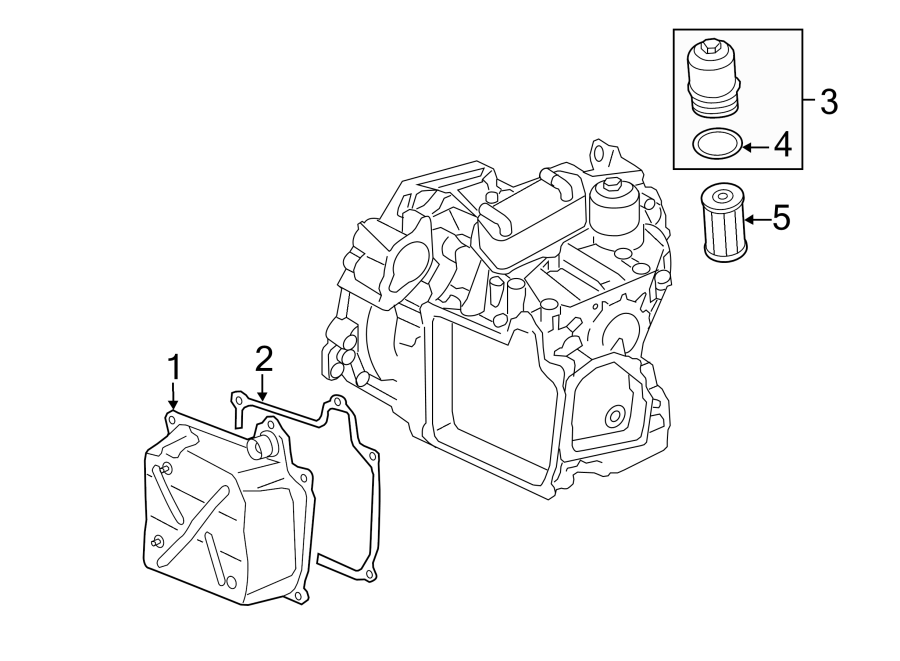 3
4
5
1
2