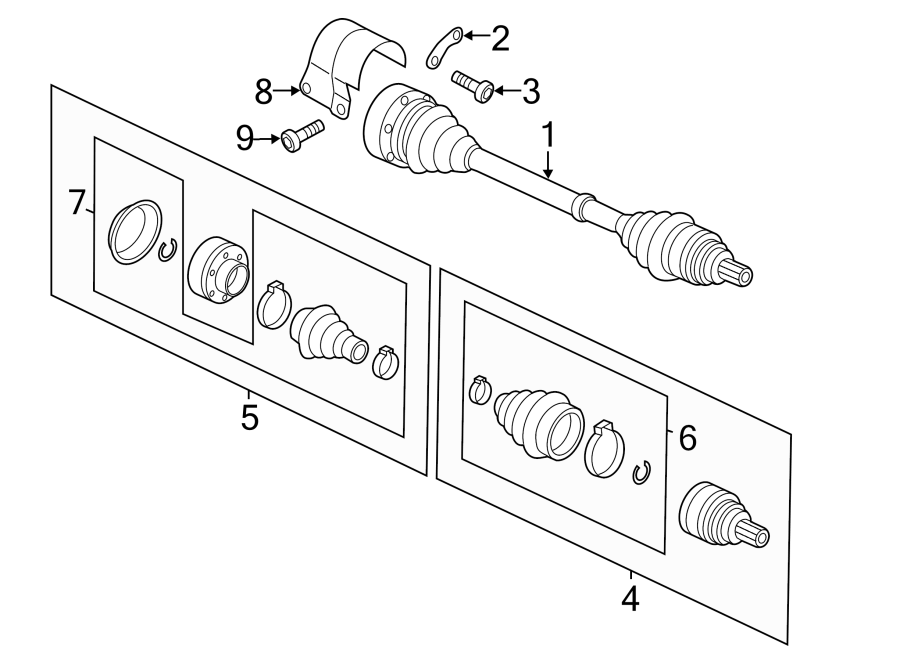 2
8
3
9
1
7
5
6
4