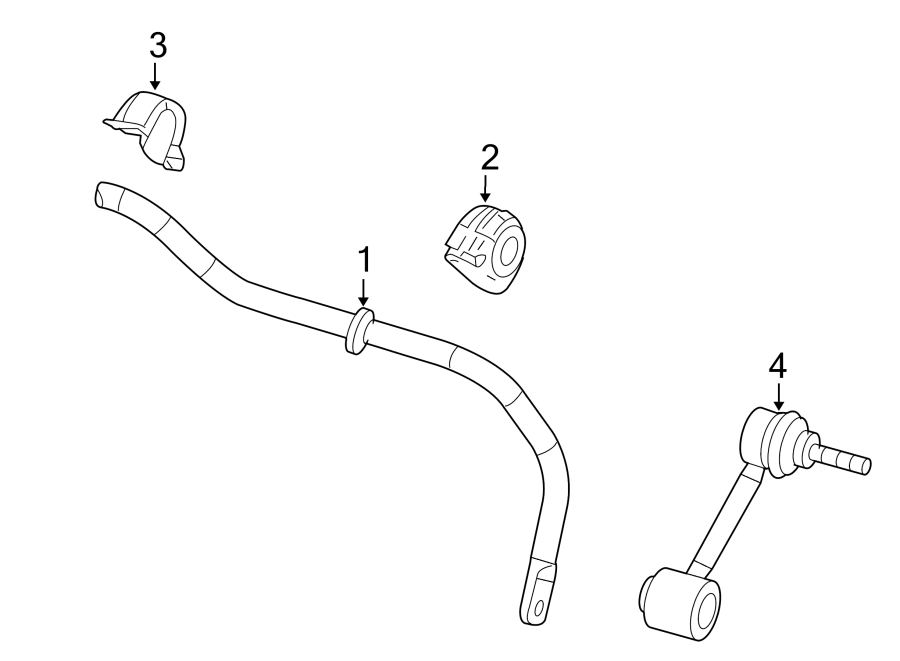 3
2
1
4