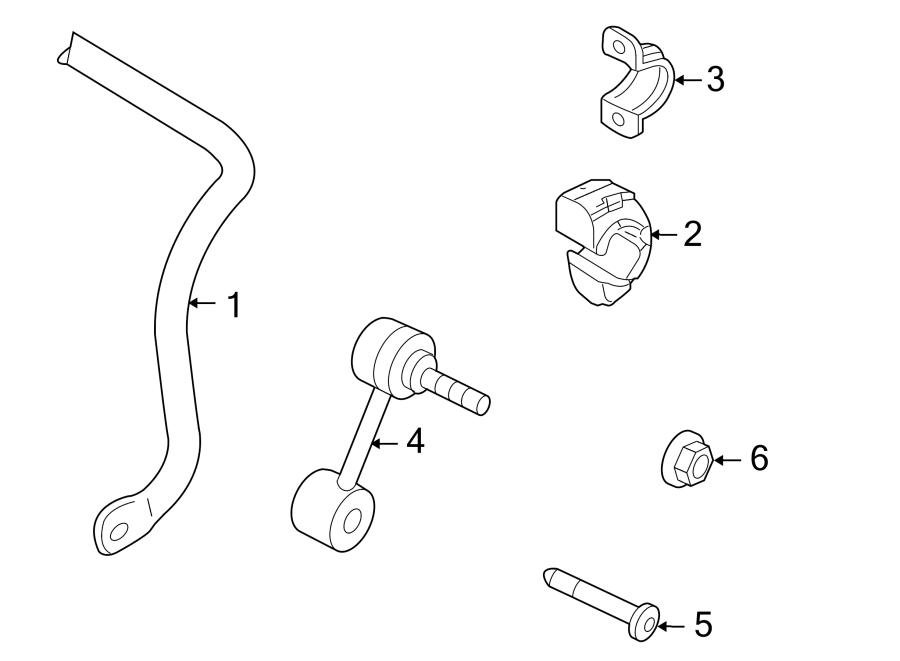 3
2
1
4
6
5