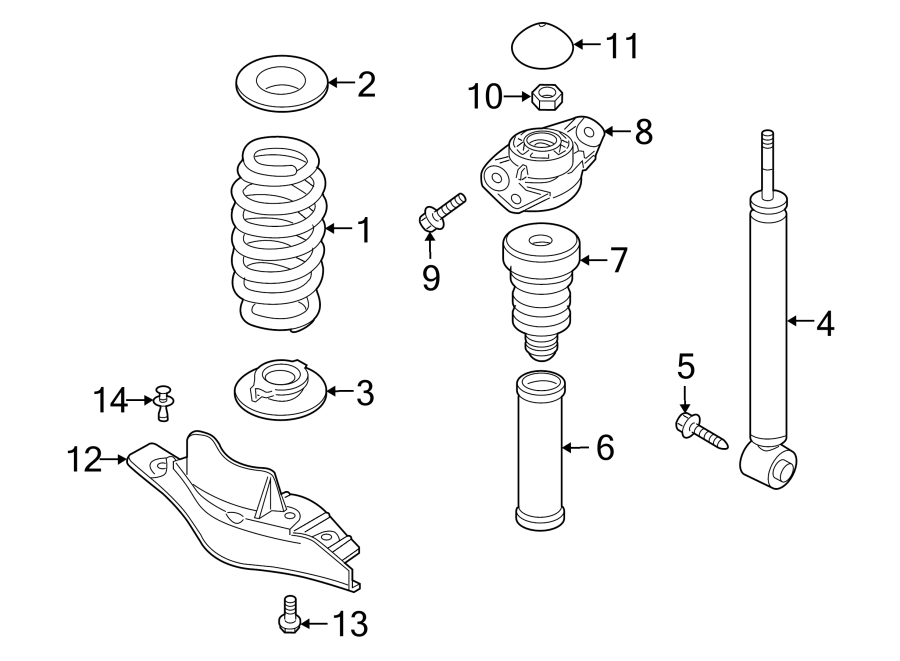 11
2
10
8
1
9
7
4
5
14
3
12
6
13