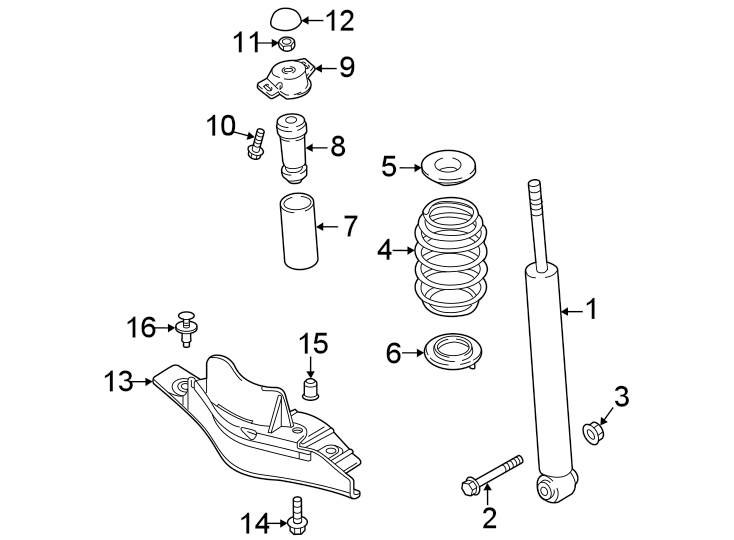 12
11
9
10
8
5
7
4
1
16
15
6
13
3
2
14