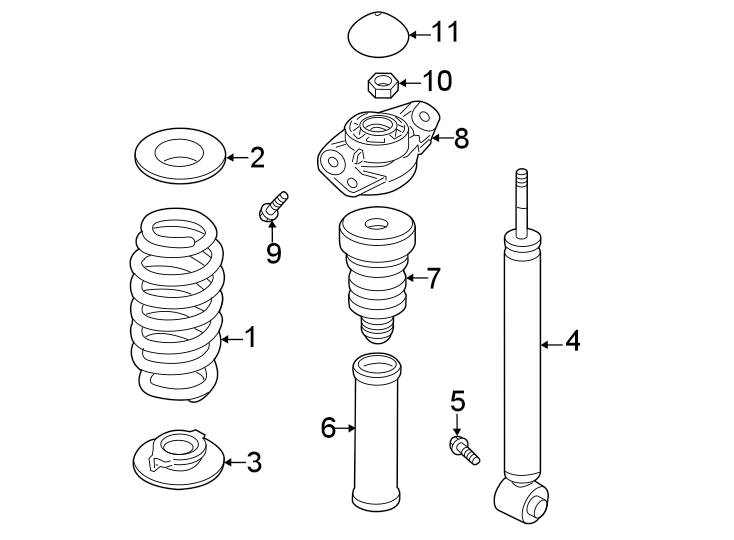 11
10
8
2
9
7
1
4
5
6
3