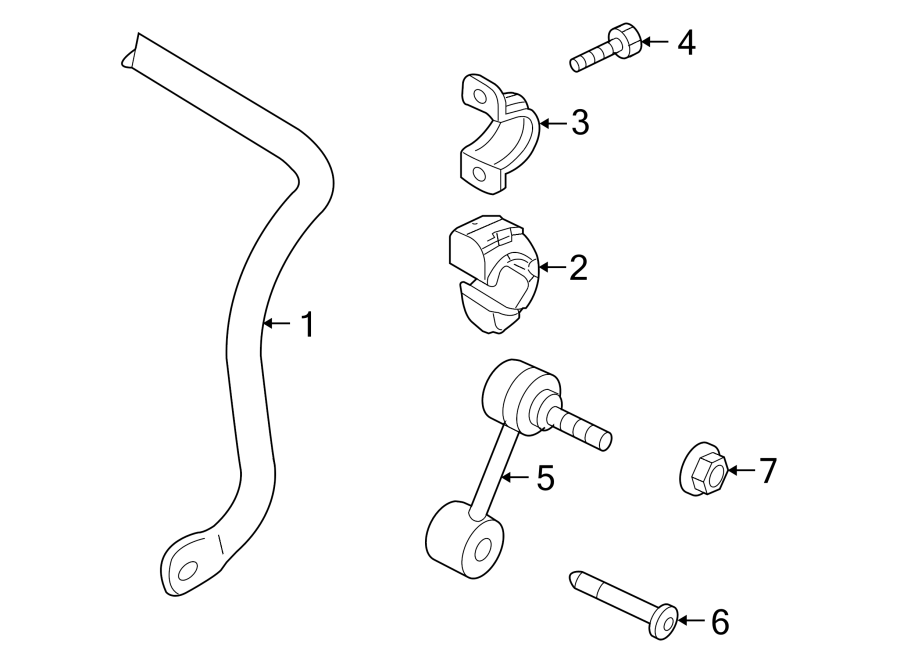 4
3
2
1
5
7
6