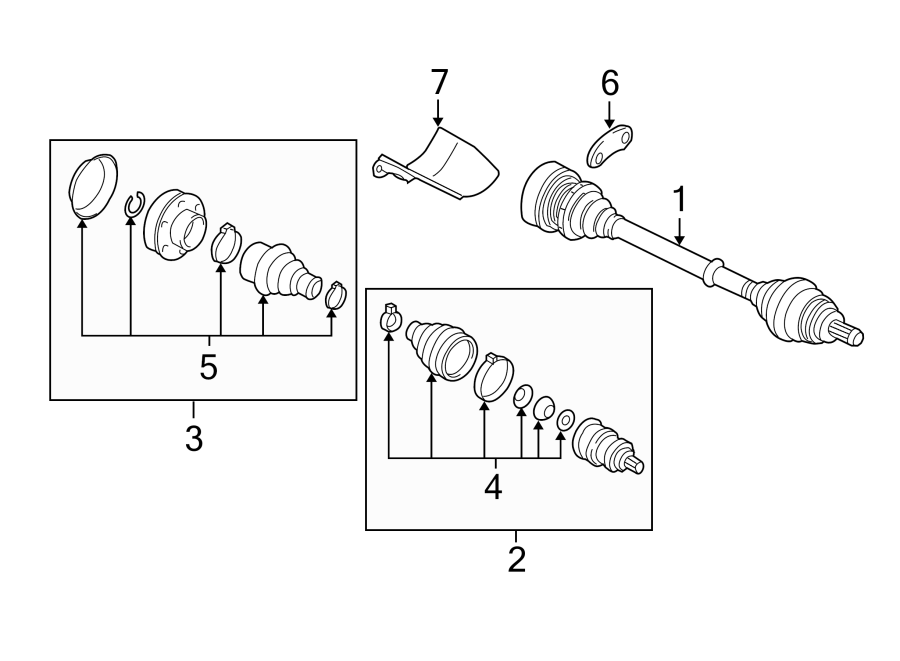 7
6
1
5
3
4
2